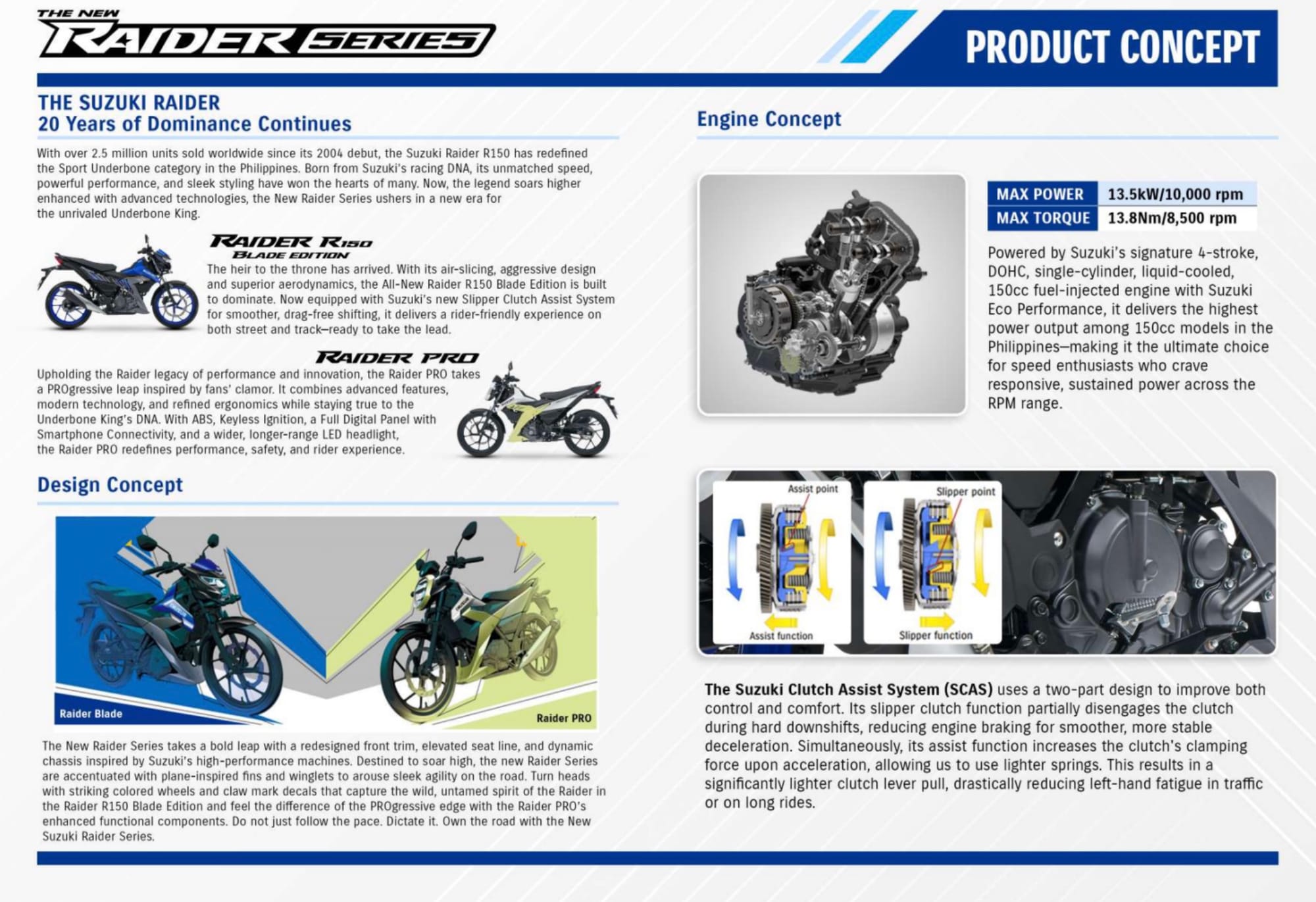 THE NEW
RAIDER SERIES

PRODUCT CONCEPT

THE SUZUKI RAIDER
20 Years of Dominance Continues

With over 2.5 million units sold worldwide since its 2004 debut, the Suzuki Raider R150 has redefined the Sport Underbone category in the Philippines. Born from Suzuki's racing DNA, its unmatched speed, powerful performance, and sleek styling have won the hearts of many. Now, the legend soars higher enhanced with advanced technologies, the New Raider Series ushers in a new era for the unrivaled Underbone King.

RAIDER R150
BLADE EDITION

The heir to the throne has arrived. With its air-slicing, aggressive design and superior aerodynamics, the All-New Raider R150 Blade Edition is built to dominate. Now equipped with Suzuki's new Slipper Clutch Assist System for smoother, drag-free shifting, it delivers a rider-friendly experience on both street and track—ready to take the lead.

RAIDER PRO

Upholding the Raider legacy of performance and innovation, the Raider PRO takes a PROgressive leap inspired by fans' clamor. It combines advanced features, modern technology, and refined ergonomics while staying true to the Underbone King's DNA. With ABS, Keyless Ignition, a Full Digital Panel with Smartphone Connectivity, and a wider, longer-range LED headlight, the Raider PRO redefines performance, safety, and rider experience.

Design Concept

Raider Blade
Raider PRO

The New Raider Series takes a bold leap with a redesigned front trim, elevated seat line, and dynamic chassis inspired by Suzuki's high-performance machines. Destined to soar high, the new Raider Series are accentuated with plane-inspired fins and winglets to arouse sleek agility on the road. Turn heads with striking colored wheels and claw mark decals that capture the wild, untamed spirit of the Raider in the Raider R150 Blade Edition and feel the difference of the PROgressive edge with the Raider PRO's enhanced functional components. Do not just follow the pace. Dictate it. Own the road with the New Suzuki Raider Series.

Engine Concept

| MAX POWER | 13.5kW/10,000 rpm |
|---|---|
| MAX TORQUE | 13.8Nm/8,500 rpm |

Powered by Suzuki's signature 4-stroke, DOHC, single-cylinder, liquid-cooled, 150cc fuel-injected engine with Suzuki Eco Performance, it delivers the highest power output among 150cc models in the Philippines—making it the ultimate choice for speed enthusiasts who crave responsive, sustained power across the RPM range.

Assist point
Assist function
Slipper point
Slipper function

The Suzuki Clutch Assist System (SCAS) uses a two-part design to improve both control and comfort. Its slipper clutch function partially disengages the clutch during hard downshifts, reducing engine braking for smoother, more stable deceleration. Simultaneously, its assist function increases the clutch's clamping force upon acceleration, allowing us to use lighter springs. This results in a significantly lighter clutch lever pull, drastically reducing left-hand fatigue in traffic or on long rides.